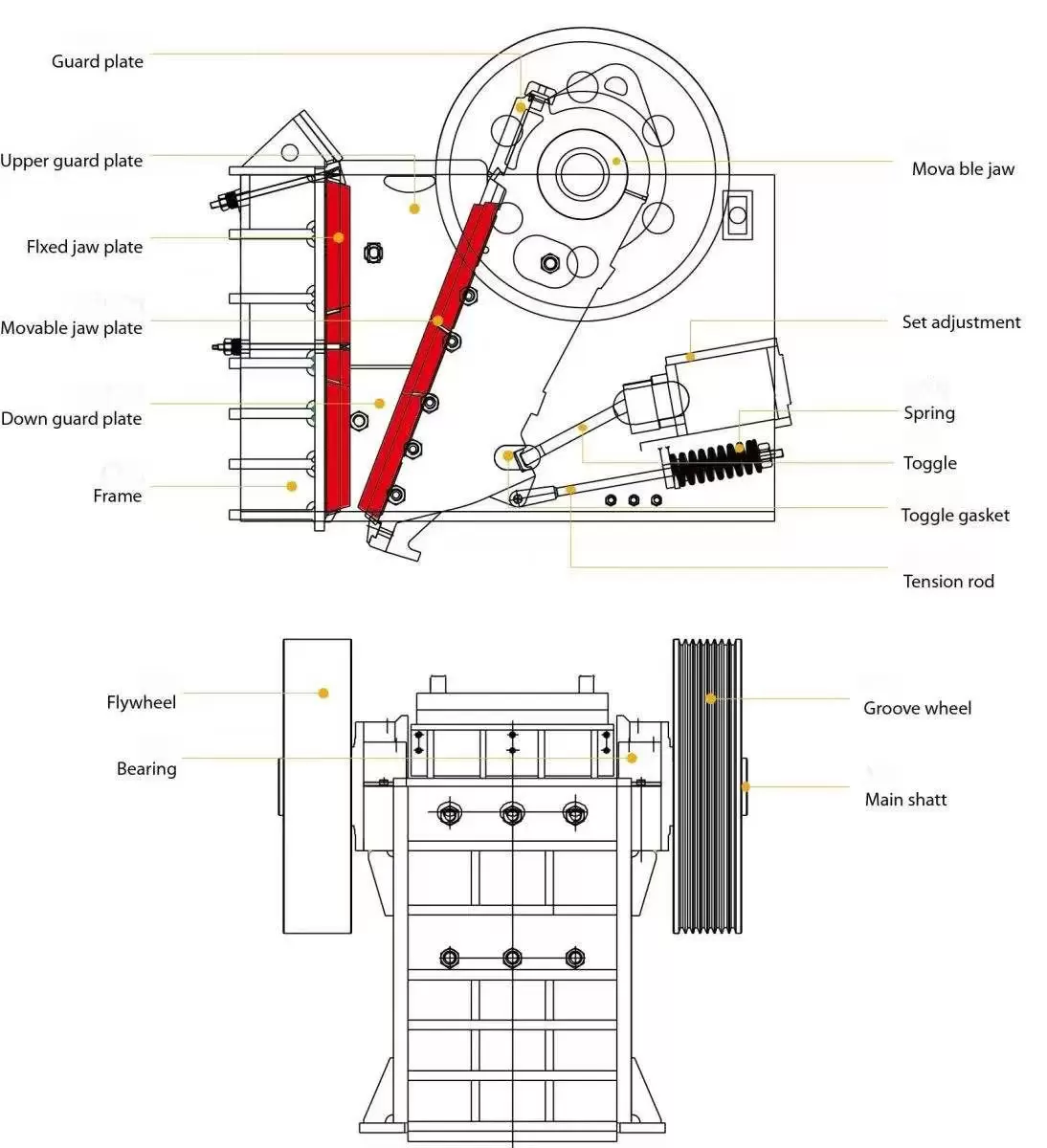 Guard plate

Upper guard plate

Flxed jaw plate

Movable jaw plate

Down guard plate

Frame

Mova ble jaw

Set adjustment

Spring

Toggle

Toggle gasket

Tension rod

Flywheel

Bearing

Groove wheel

Main shatt